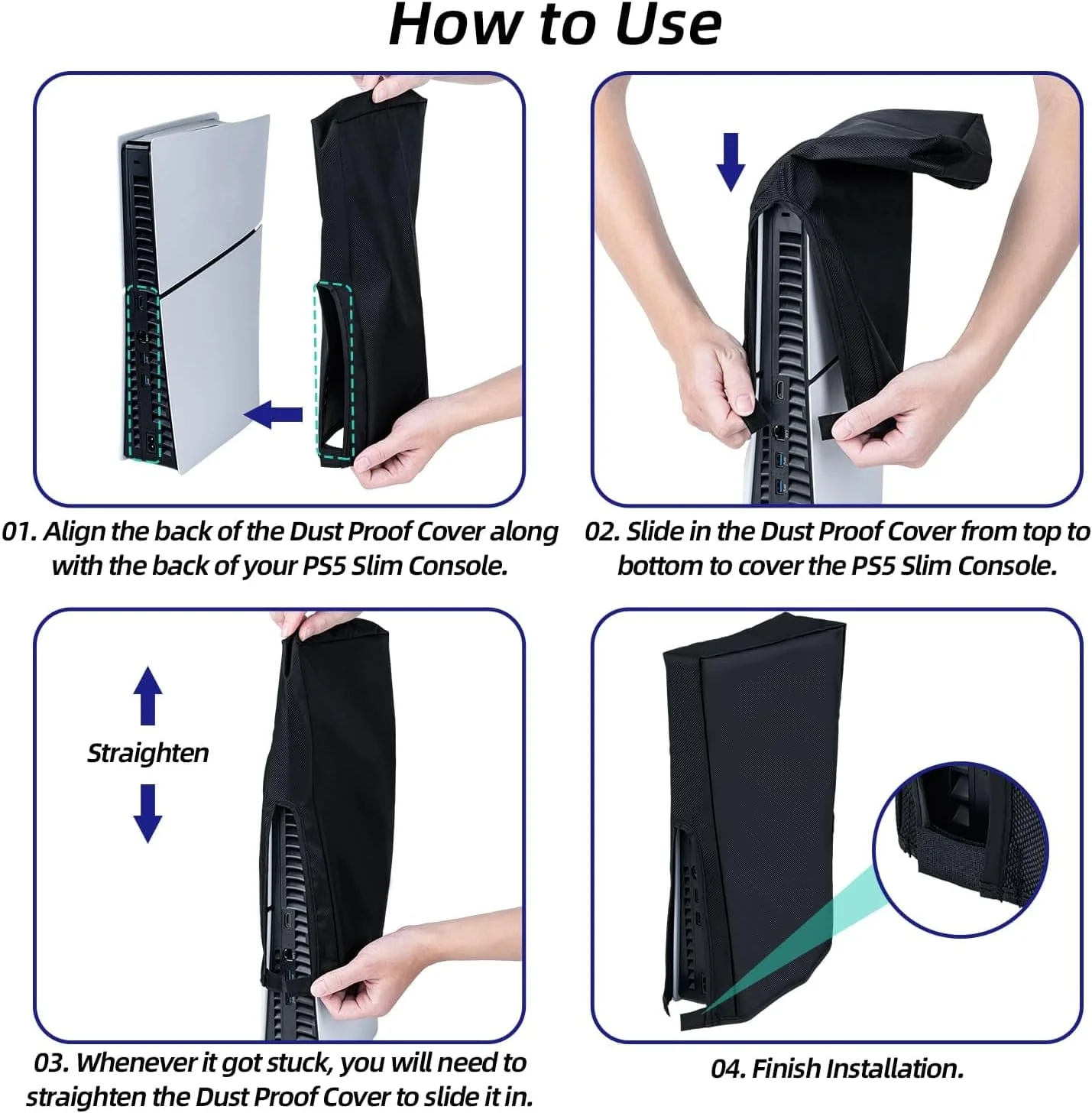 How to Use

01. Align the back of the Dust Proof Cover along with the back of your PS5 Slim Console.

02. Slide in the Dust Proof Cover from top to bottom to cover the PS5 Slim Console.

Straighten

03. Whenever it got stuck, you will need to straighten the Dust Proof Cover to slide it in.

04. Finish Installation.